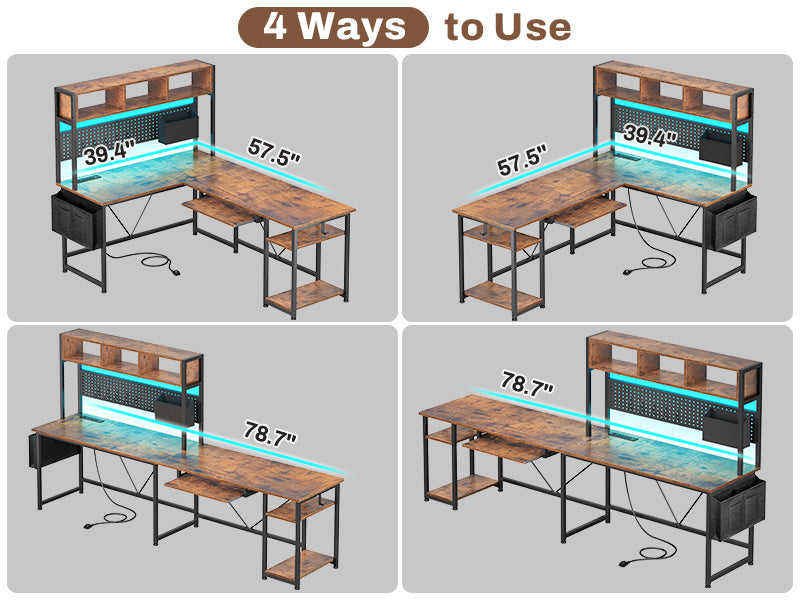 4 Ways to Use

39.4"
57.5"

57.5"
39.4"

78.7"

78.7"